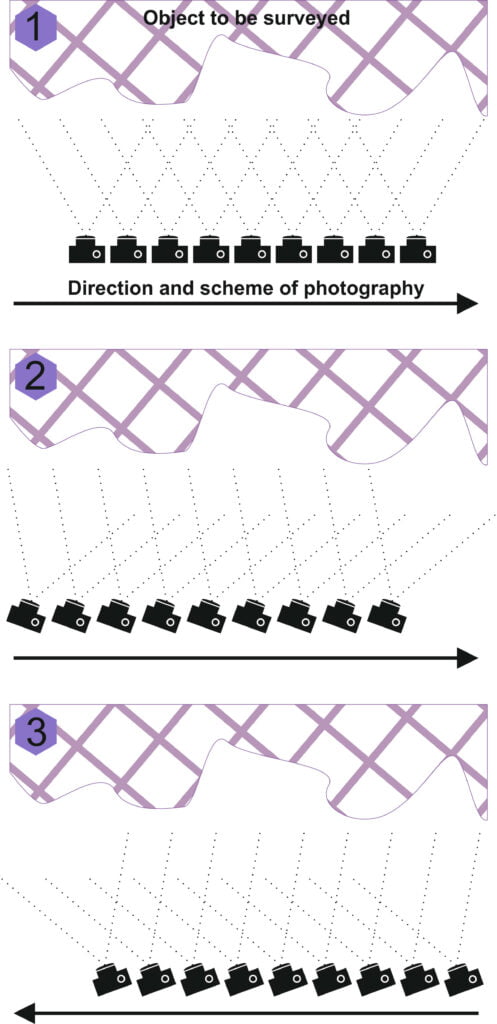 1
Object to be surveyed

Direction and scheme of photography

2

3