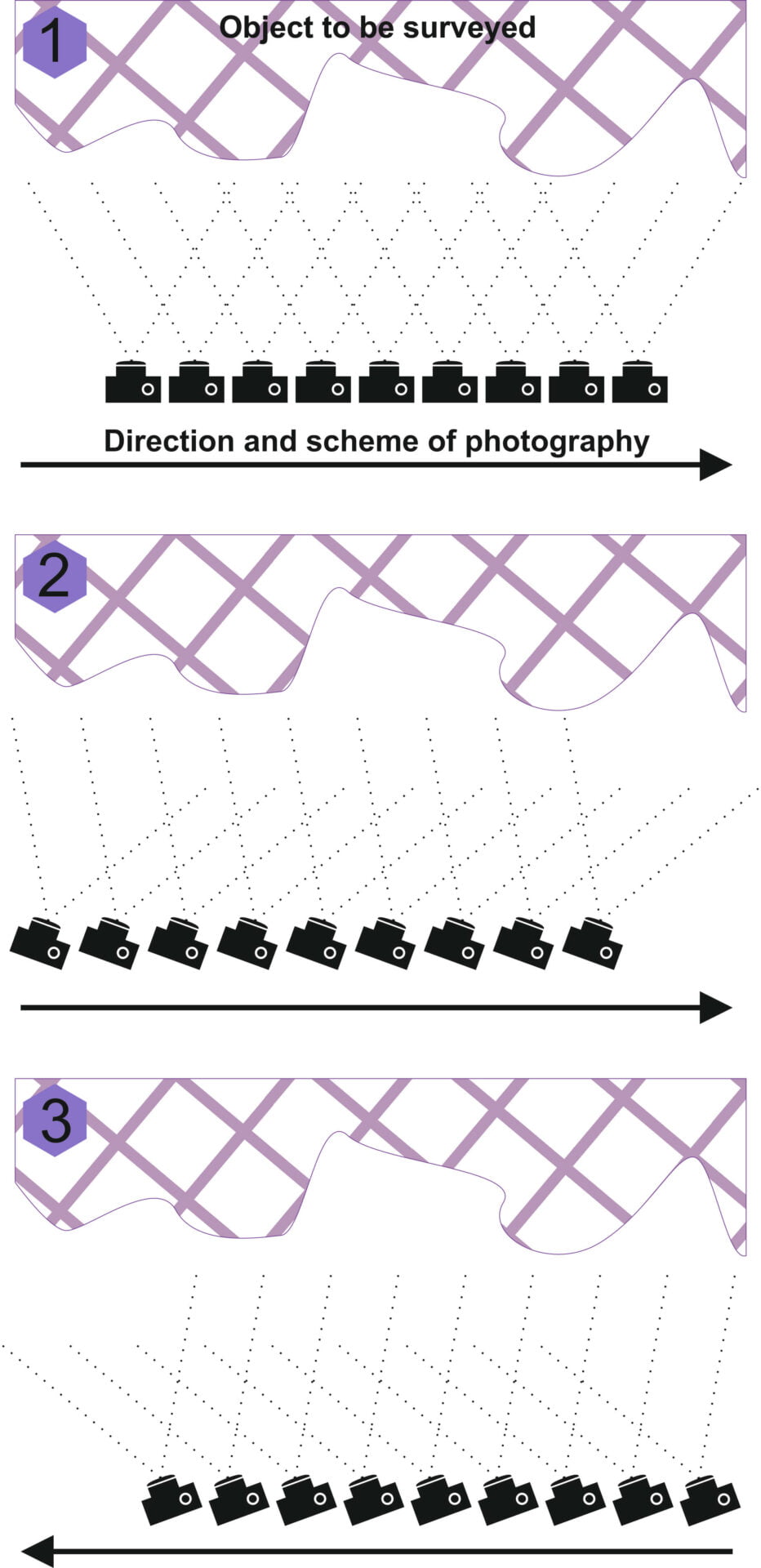 1

Object to be surveyed

Direction and scheme of photography

2

3